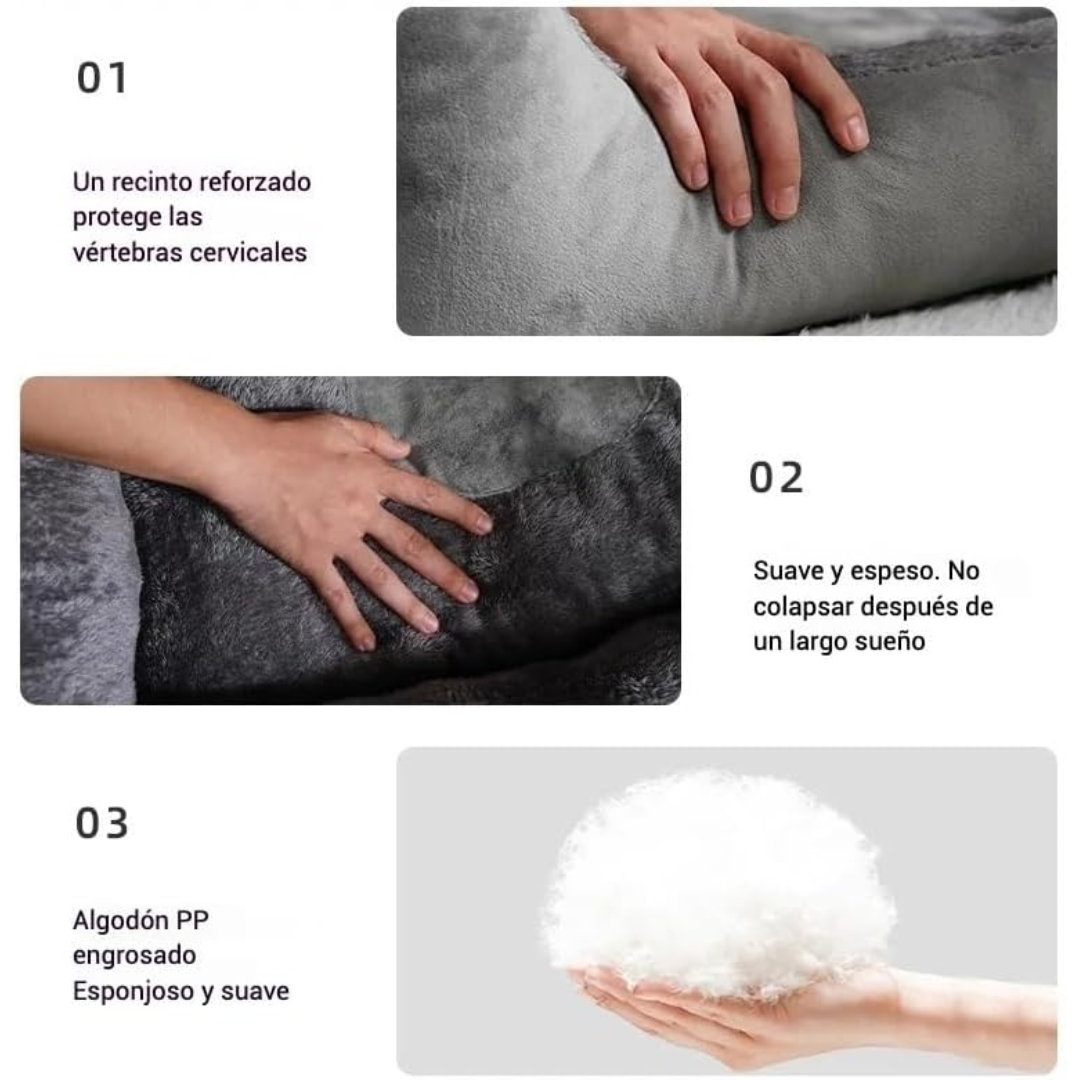 01

Un recinto reforzado protege las vértebras cervicales

02

Suave y espeso. No colapsar después de un largo sueño

03

Algodón PP engrosado
Esponjoso y suave